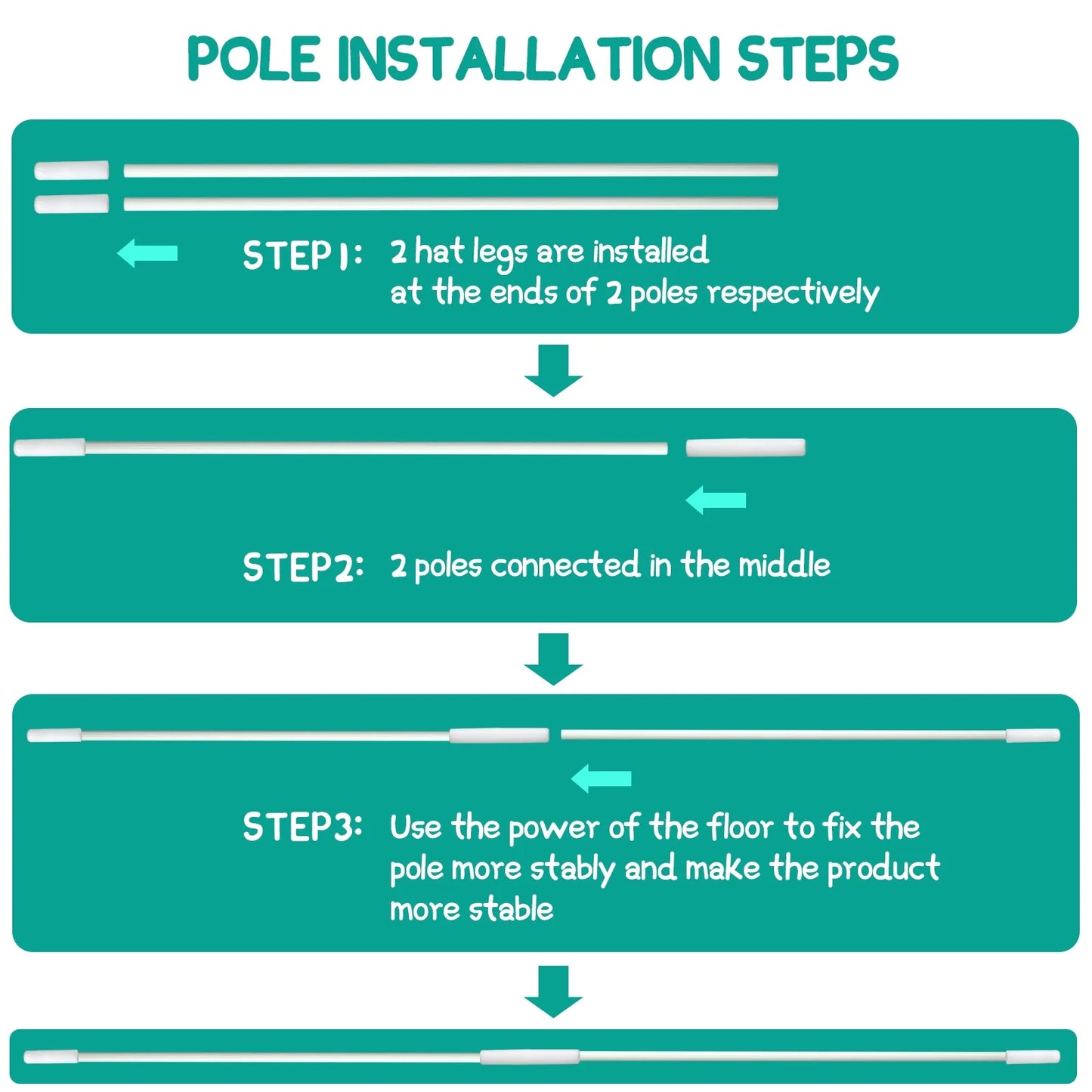 POLE INSTALLATION STEPS

STEP1: 2 hat legs are installed at the ends of 2 poles respectively

STEP2: 2 poles connected in the middle

STEP3: Use the power of the floor to fix the pole more stably and make the product more stable